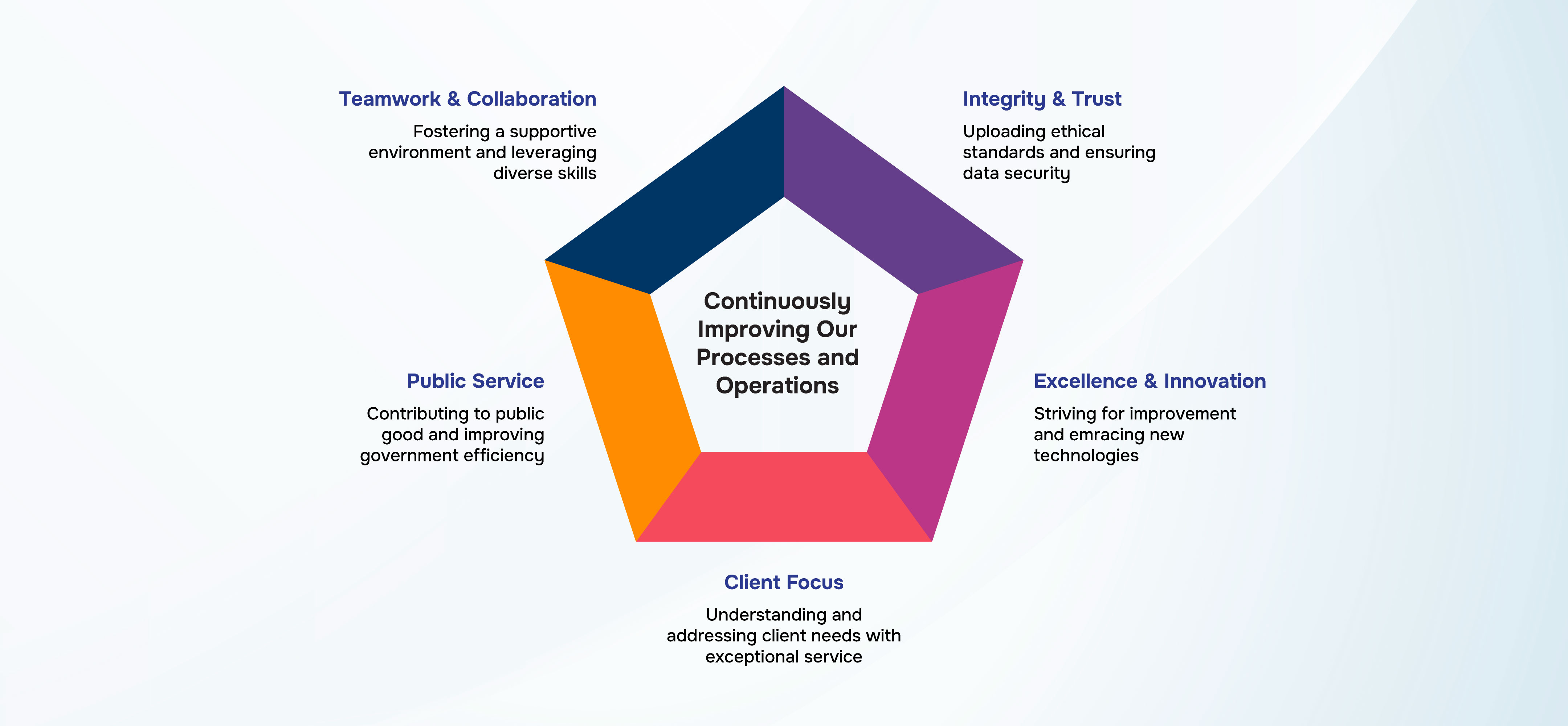 Teamwork & Collaboration

Fostering a supportive environment and leveraging diverse skills

Integrity & Trust

Uploading ethical standards and ensuring data security

Continuously Improving Our Processes and Operations

Public Service

Contributing to public good and improving government efficiency

Excellence & Innovation

Striving for improvement and emracing new technologies

Client Focus

Understanding and addressing client needs with exceptional service